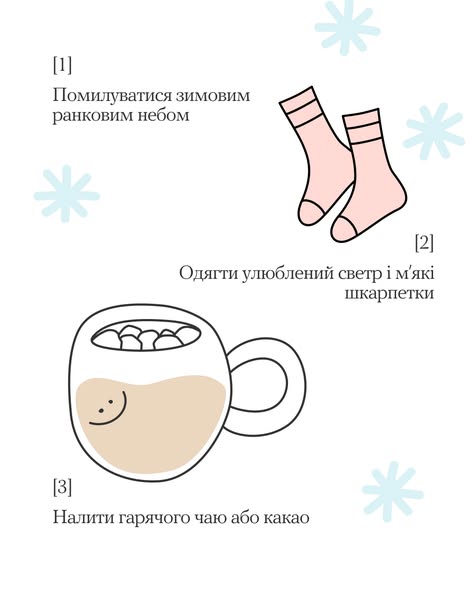 [1]

Помилуватися зимовим ранковим небом

[2]

Одягти улюблений светр і м'які шкарпетки

[3]

Налити гарячого чаю або какао